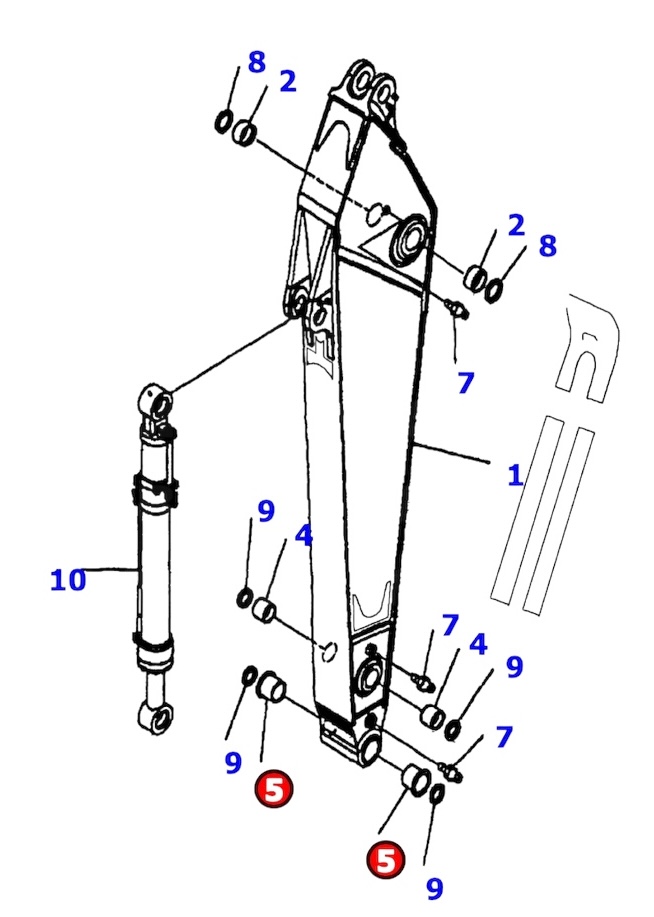 8
2
2
8
7
1
9
4
10
7
4
9
7
9
5
5
9