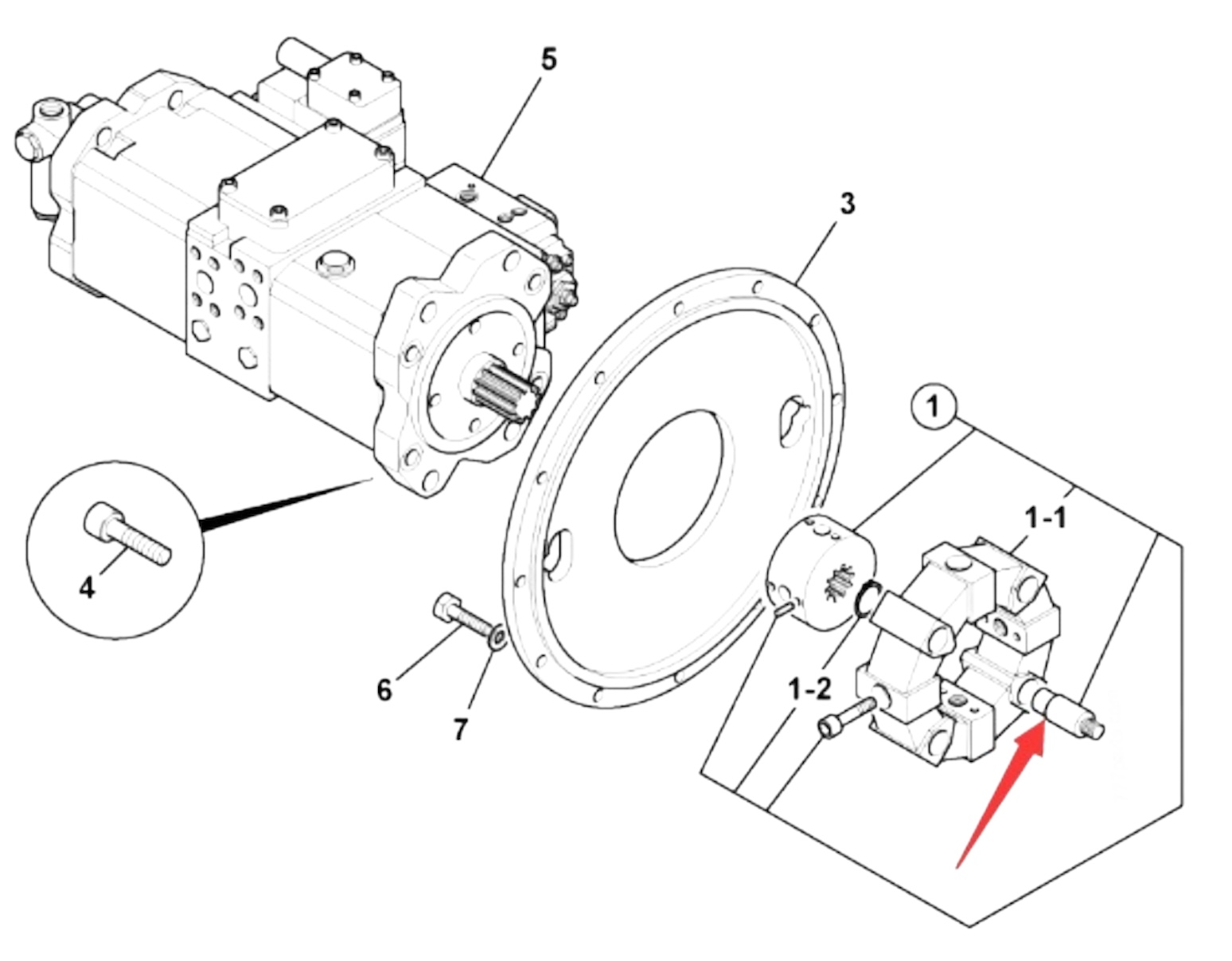 5

3

1

1-1

4

6

7

1-2