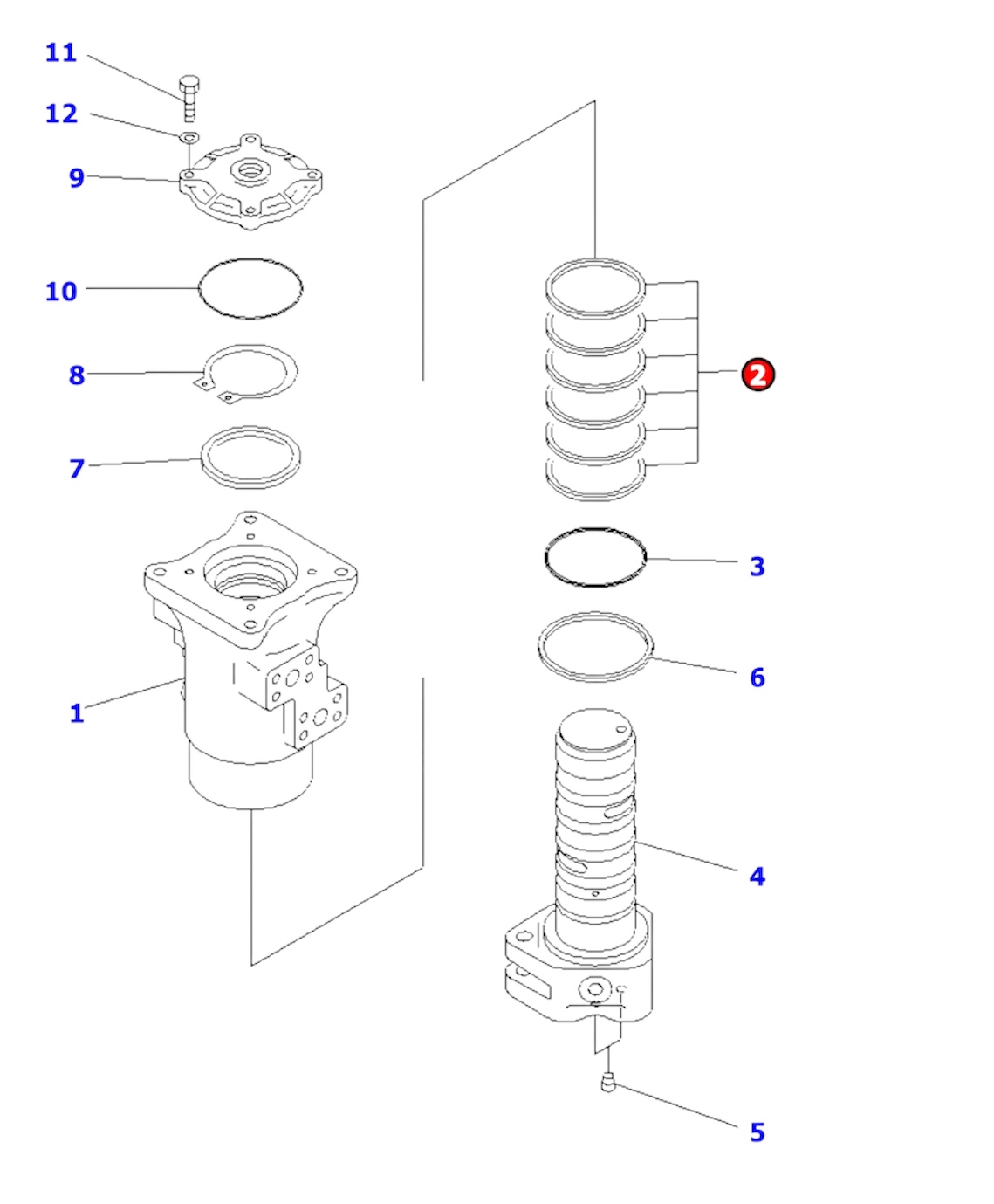 11
12
9
10
8
7
1
2
3
6
4
5